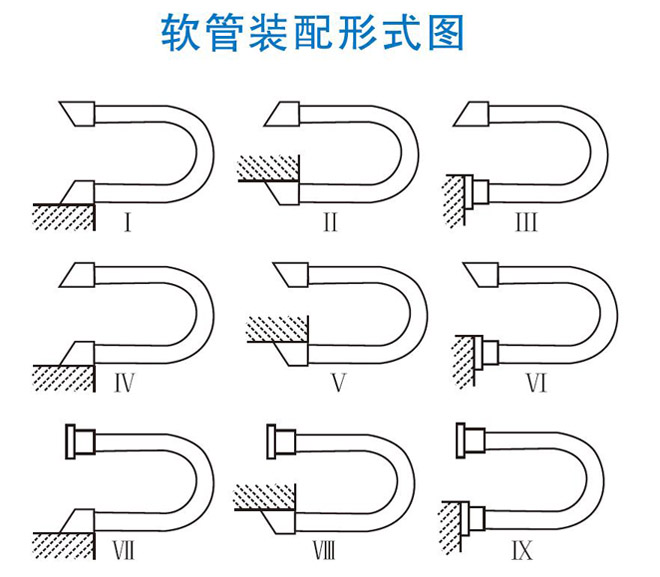 软管装配形式图

I

II

III

IV

V

VI

VII

VIII

IX